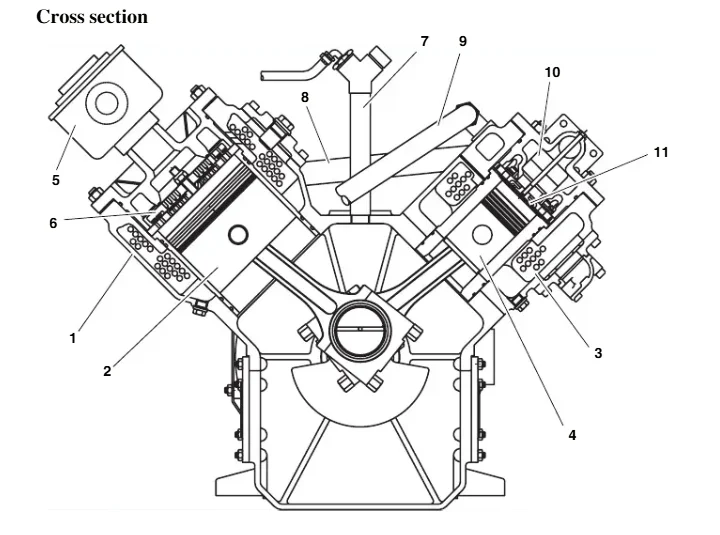 Cross section

7
9
10
8
11
5
6
1
2
3
4